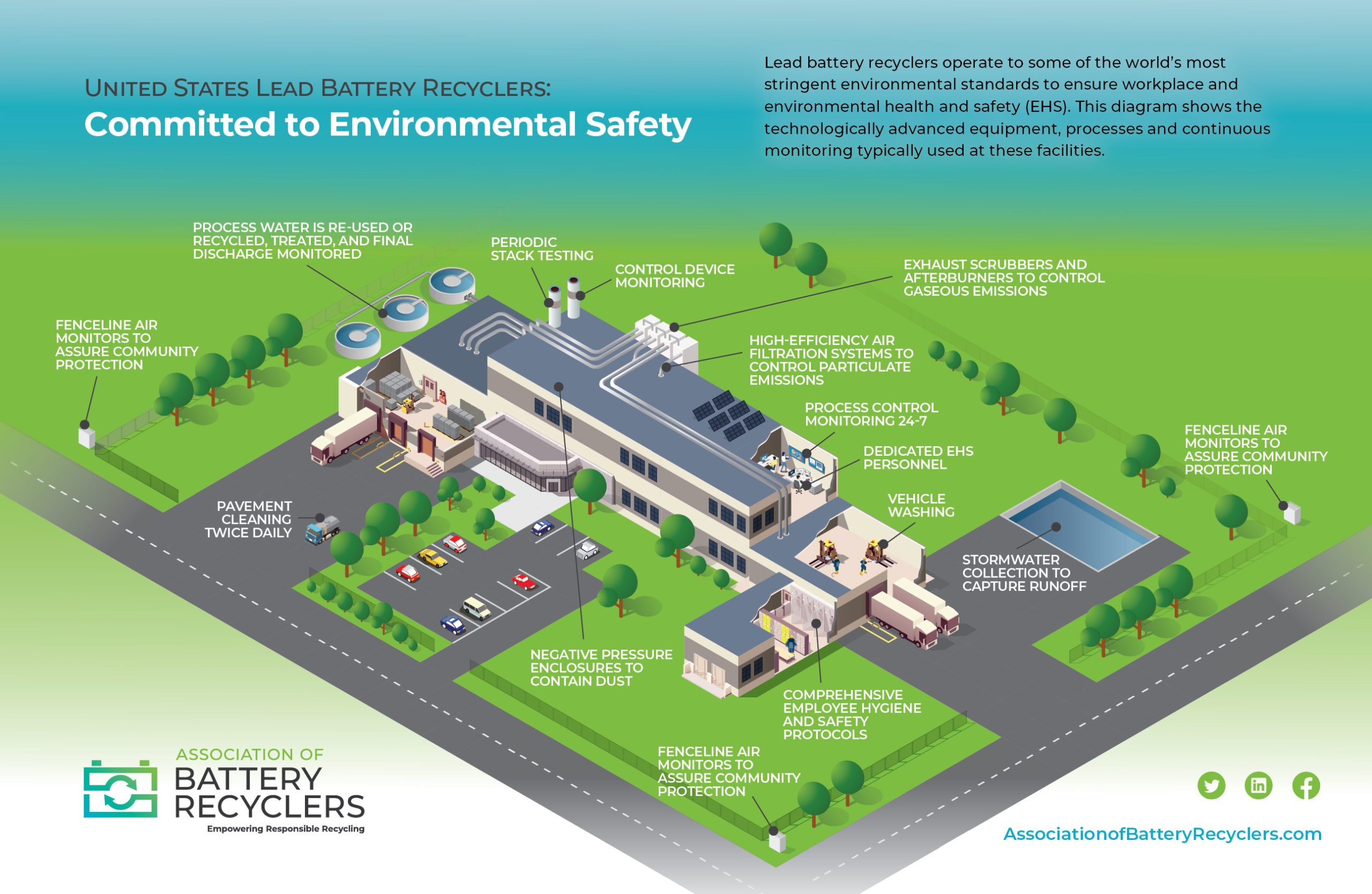 UNITED STATES LEAD BATTERY RECYCLERS:
Committed to Environmental Safety

Lead battery recyclers operate to some of the world's most stringent environmental standards to ensure workplace and environmental health and safety (EHS). This diagram shows the technologically advanced equipment, processes and continuous monitoring typically used at these facilities.

PROCESS WATER IS RE-USED OR RECYCLED, TREATED, AND FINAL DISCHARGE MONITORED

PERIODIC STACK TESTING

CONTROL DEVICE MONITORING

EXHAUST SCRUBBERS AND AFTERBURNERS TO CONTROL GASEOUS EMISSIONS

FENCELINE AIR MONITORS TO ASSURE COMMUNITY PROTECTION

HIGH-EFFICIENCY AIR FILTRATION SYSTEMS TO CONTROL PARTICULATE EMISSIONS

PROCESS CONTROL MONITORING 24-7

DEDICATED EHS PERSONNEL

FENCELINE AIR MONITORS TO ASSURE COMMUNITY PROTECTION

VEHICLE WASHING

PAVEMENT CLEANING TWICE DAILY

STORMWATER COLLECTION TO CAPTURE RUNOFF

NEGATIVE PRESSURE ENCLOSURES TO CONTAIN DUST

COMPREHENSIVE EMPLOYEE HYGIENE AND SAFETY PROTOCOLS

FENCELINE AIR MONITORS TO ASSURE COMMUNITY PROTECTION

ASSOCIATION OF BATTERY RECYCLERS
Empowering Responsible Recycling

AssociationofBatteryRecyclers.com